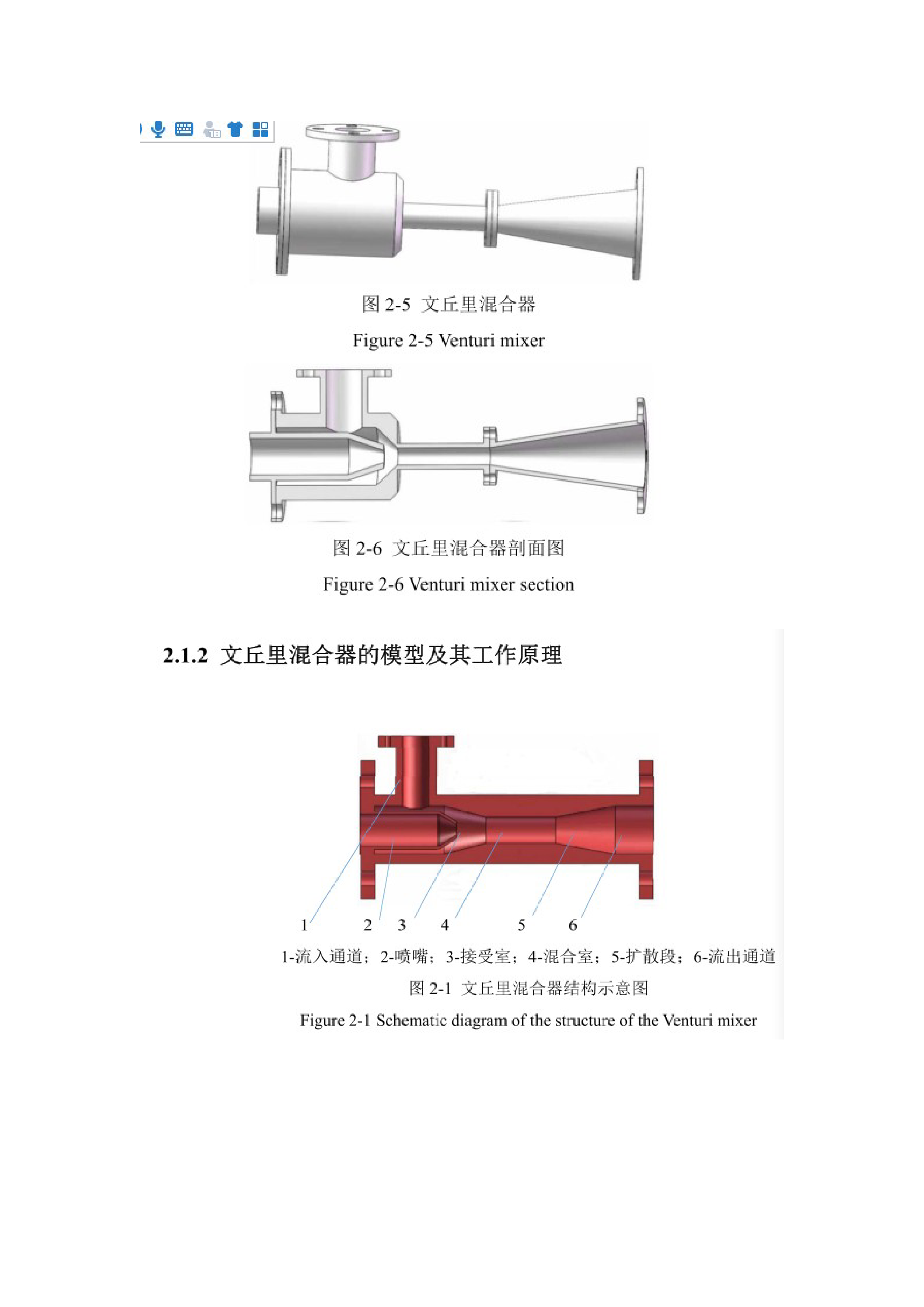 图 2-5 文丘里混合器

Figure 2-5 Venturi mixer

图 2-6 文丘里混合器剖面图

Figure 2-6 Venturi mixer section

2.1.2 文丘里混合器的模型及其工作原理

1 2 3 4 5 6

1-流入通道；2-喷嘴；3-接受室；4-混合室；5-扩散段；6-流出通道

图 2-1 文丘里混合器结构示意图

Figure 2-1 Schematic diagram of the structure of the Venturi mixer